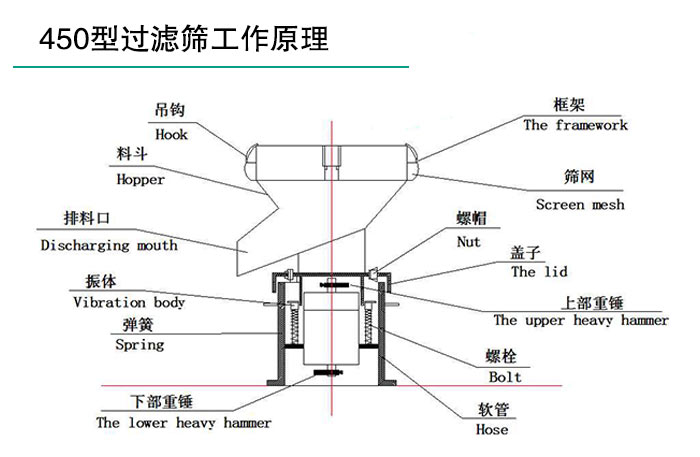 450型过滤筛工作原理

吊钩
Hook

料斗
Hopper

排料口
Discharging mouth

振体
Vibration body

弹簧
Spring

下部重锤
The lower heavy hammer

框架
The framework

筛网
Screen mesh

螺帽
Nut

盖子
The lid

上部重锤
The upper heavy hammer

螺栓
Bolt

软管
Hose