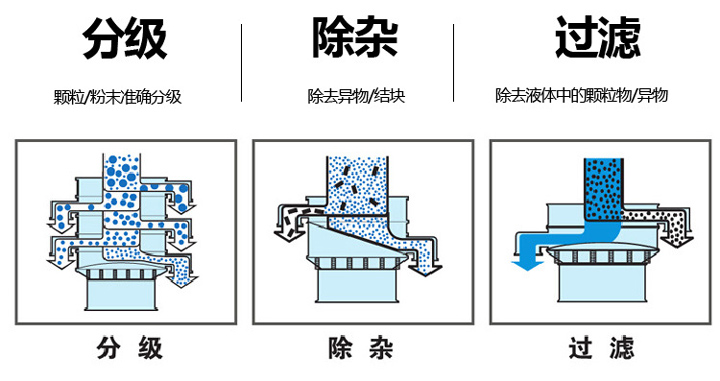 分级

颗粒/粉末准确分级

除杂

除去异物/结块

过滤

除去液体中的颗粒物/异物

分级

除杂

过滤